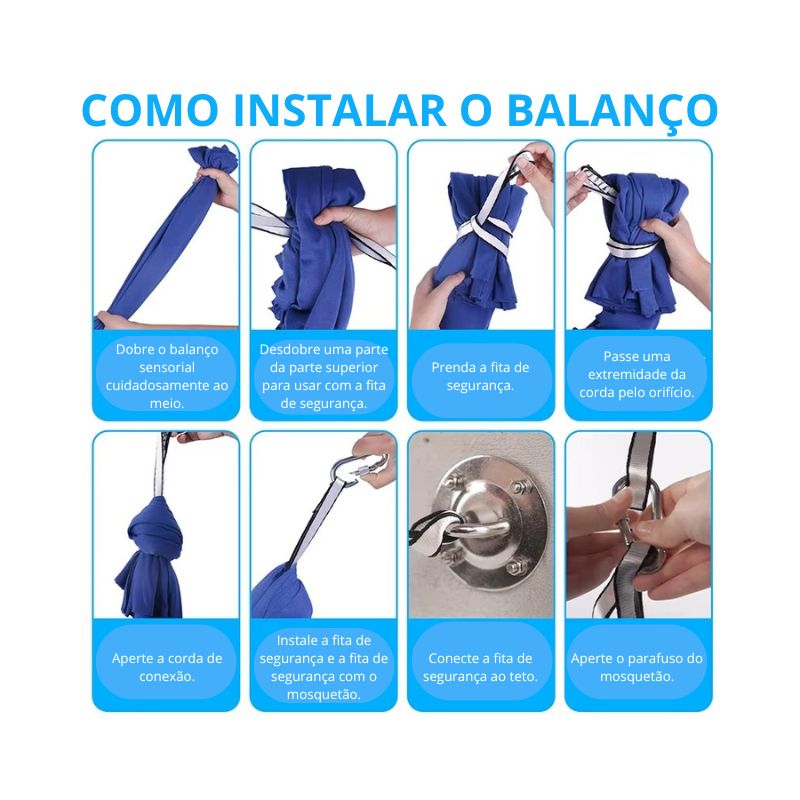 COMO INSTALAR O BALANÇO

Dobre o balanço sensorial cuidadosamente ao meio.

Desdobre uma parte da parte superior para usar com a fita de segurança.

Prenda a fita de segurança.

Passe uma extremidade da corda pelo orifício.

Aperte a corda de conexão.

Instale a fita de segurança e a fita de segurança com o mosquetão.

Conecte a fita de segurança ao teto.

Aperte o parafuso do mosquetão.